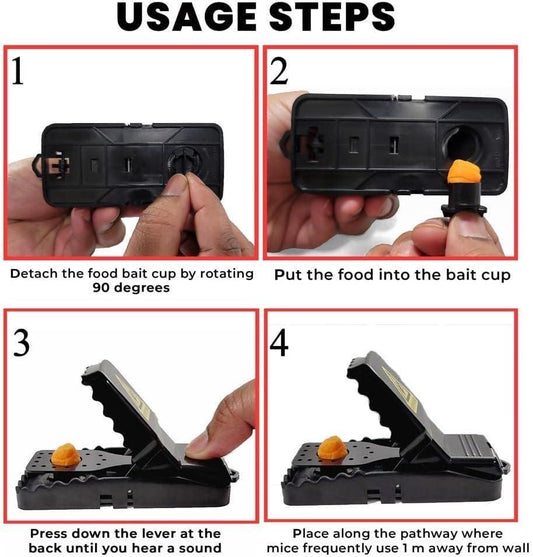 USAGE STEPS

1

Detach the food bait cup by rotating 90 degrees

2

Put the food into the bait cup

3

Press down the lever at the back until you hear a sound

4

Place along the pathway where mice frequently use 1 m away from wall